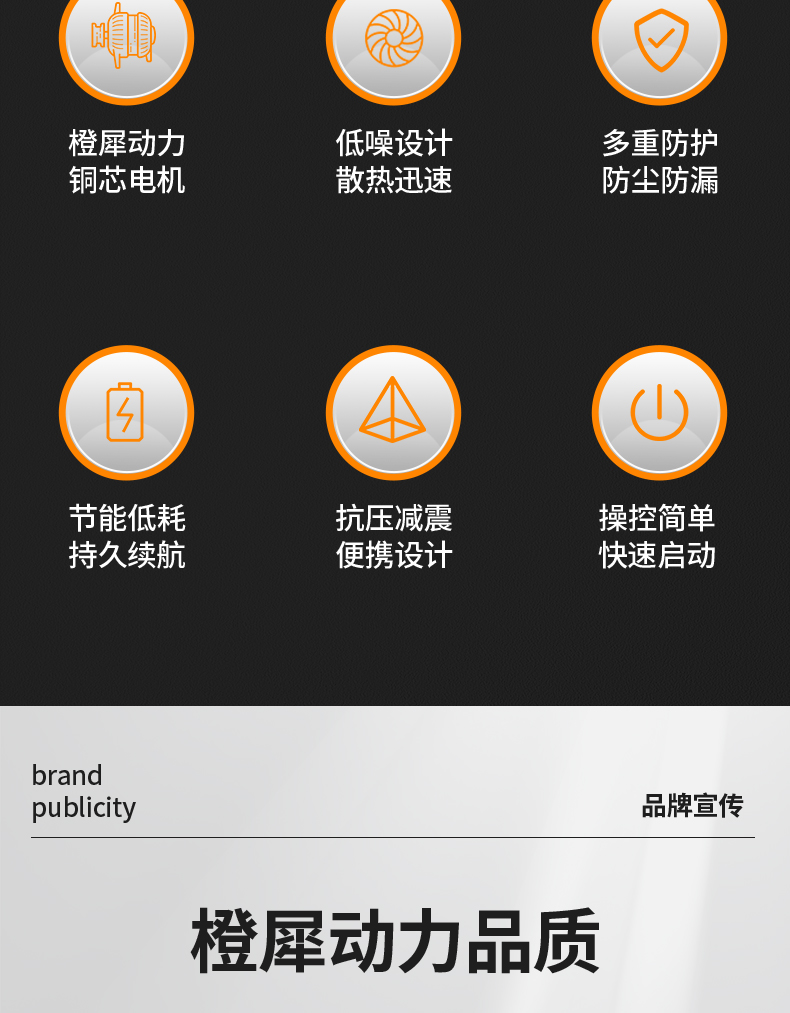 橙犀动力
铜芯电机

低噪设计
散热迅速

多重防护
防尘防漏

节能低耗
持久续航

抗压减震
便携设计

操控简单
快速启动

brand
publicity

品牌宣传

橙犀动力品质